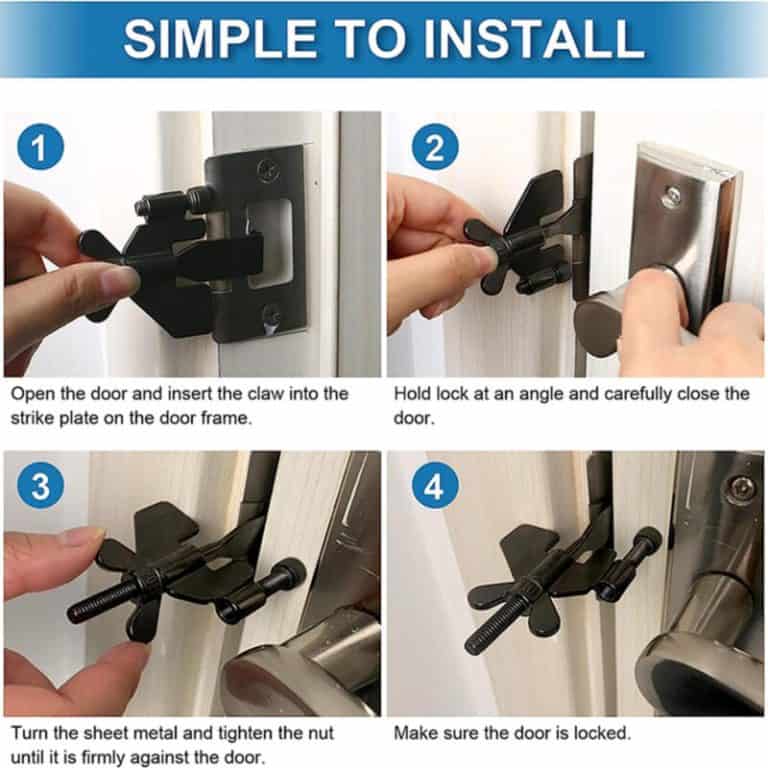 SIMPLE TO INSTALL

1

Open the door and insert the claw into the strike plate on the door frame.

2

Hold lock at an angle and carefully close the door.

3

Turn the sheet metal and tighten the nut until it is firmly against the door.

4

Make sure the door is locked.